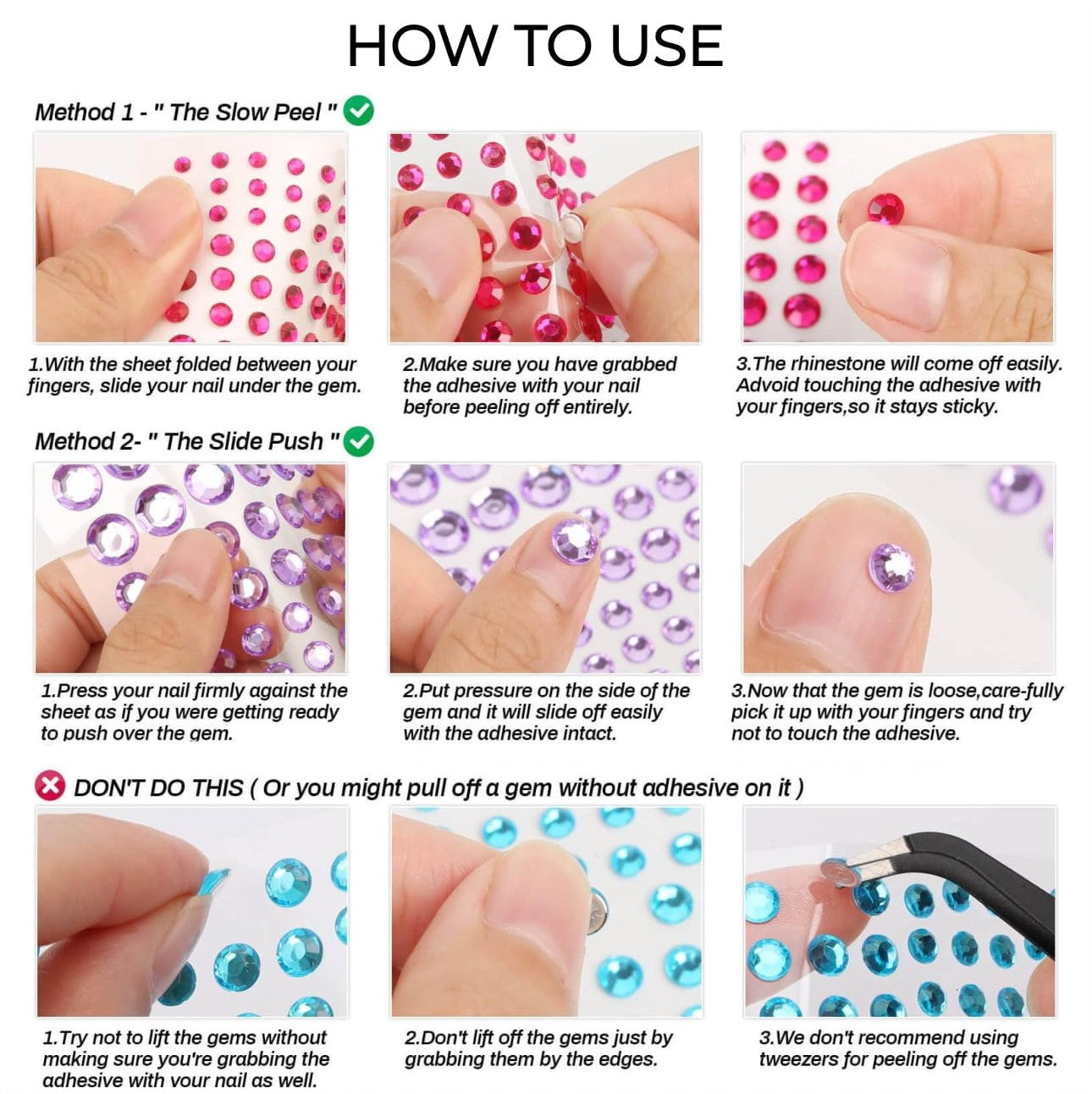 HOW TO USE

Method 1 - " The Slow Peel "

1.With the sheet folded between your fingers, slide your nail under the gem.

2.Make sure you have grabbed the adhesive with your nail before peeling off entirely.

3.The rhinestone will come off easily. Advoid touching the adhesive with your fingers,so it stays sticky.

Method 2- " The Slide Push "

1.Press your nail firmly against the sheet as if you were getting ready to push over the gem.

2.Put pressure on the side of the gem and it will slide off easily with the adhesive intact.

3.Now that the gem is loose,care-fully pick it up with your fingers and try not to touch the adhesive.

DON'T DO THIS ( Or you might pull off a gem without adhesive on it )

1.Try not to lift the gems without making sure you're grabbing the adhesive with your nail as well.

2.Don't lift off the gems just by grabbing them by the edges.

3.We don't recommend using tweezers for peeling off the gems.