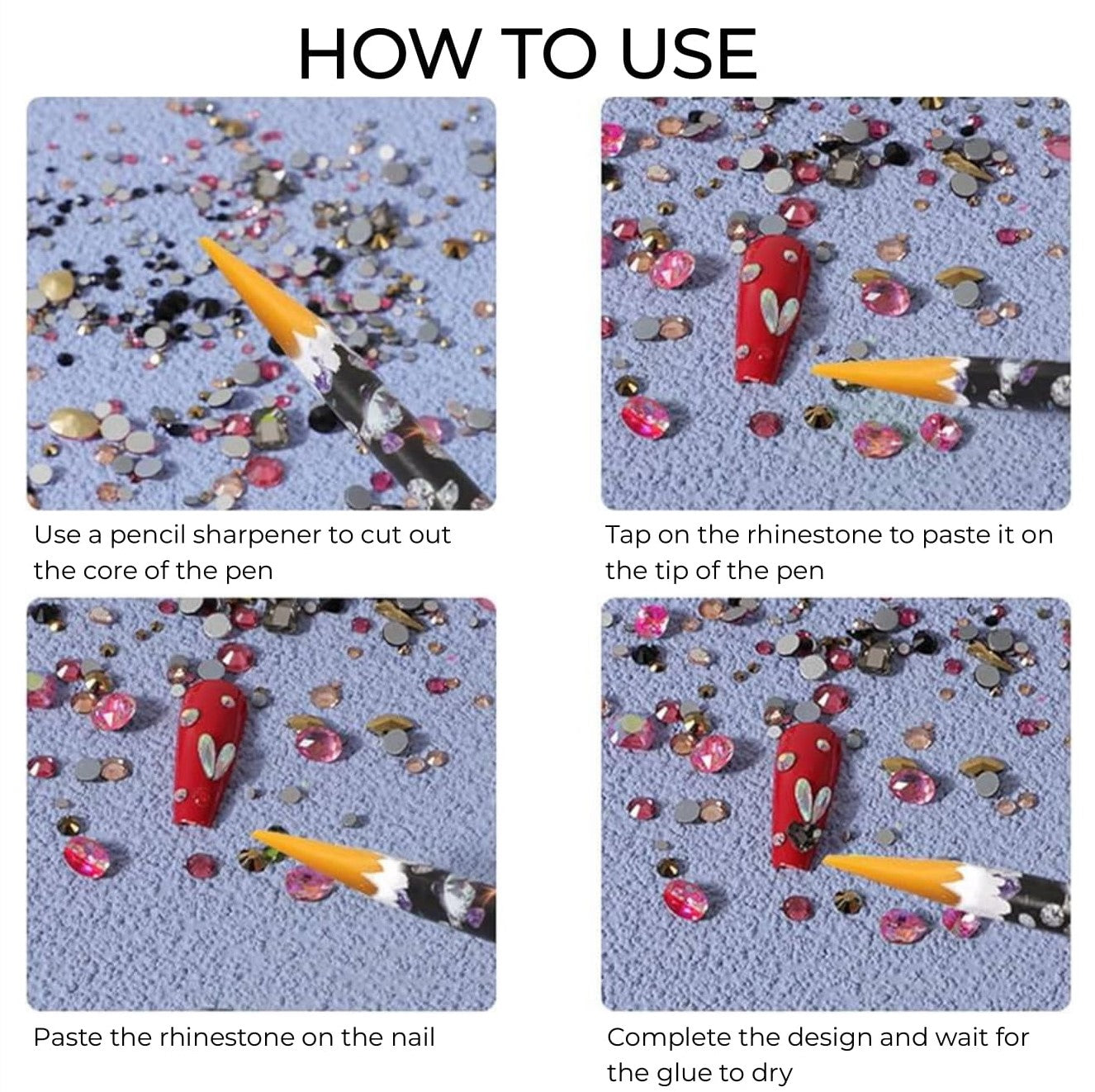 HOW TO USE

Use a pencil sharpener to cut out the core of the pen

Tap on the rhinestone to paste it on the tip of the pen

Paste the rhinestone on the nail

Complete the design and wait for the glue to dry