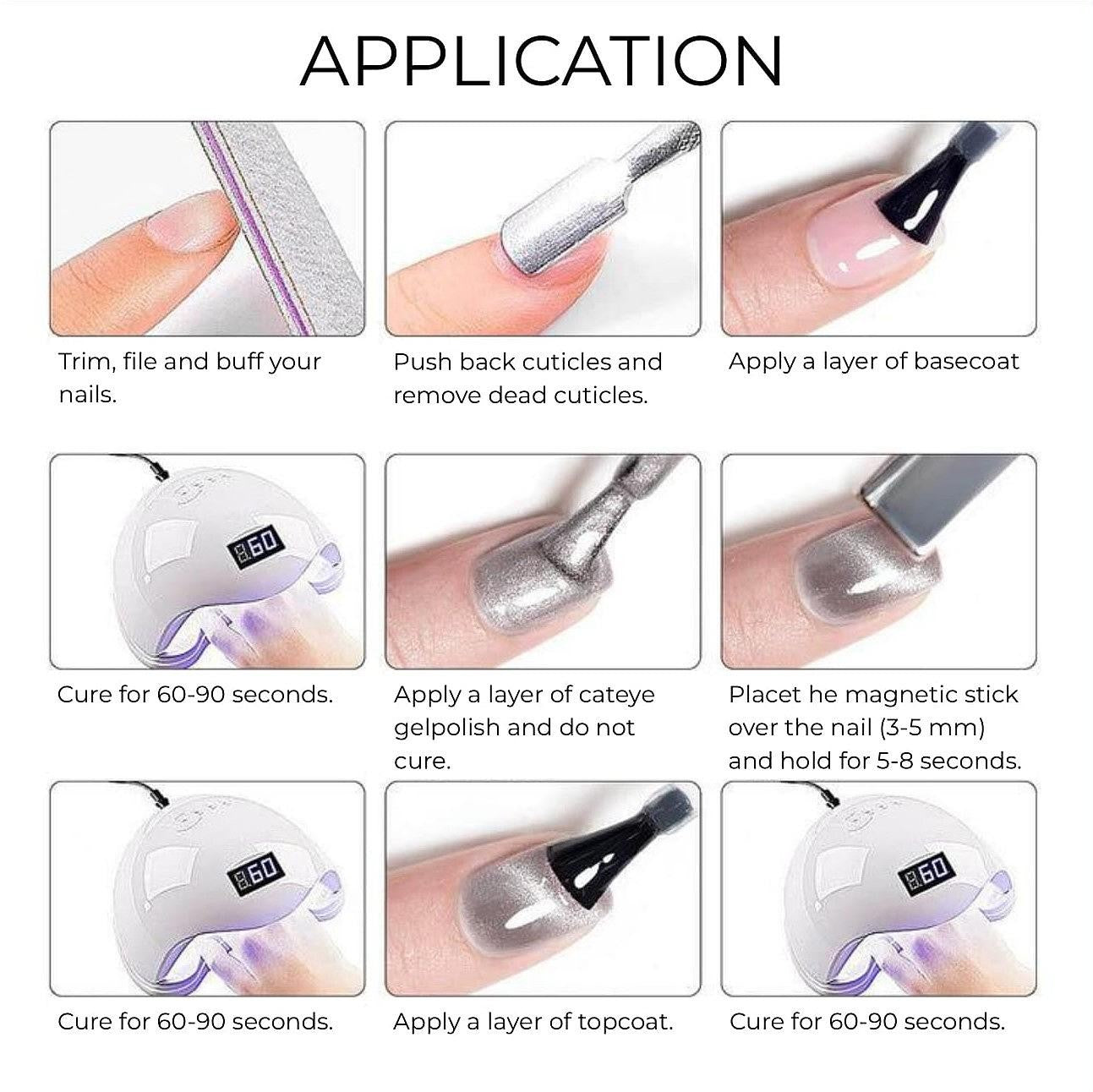 APPLICATION

Trim, file and buff your nails.

Push back cuticles and remove dead cuticles.

Apply a layer of basecoat

60

Cure for 60-90 seconds.

Apply a layer of cateye gelpolish and do not cure.

Placet he magnetic stick over the nail (3-5 mm) and hold for 5-8 seconds.

60

Cure for 60-90 seconds.

Apply a layer of topcoat.

60

Cure for 60-90 seconds.