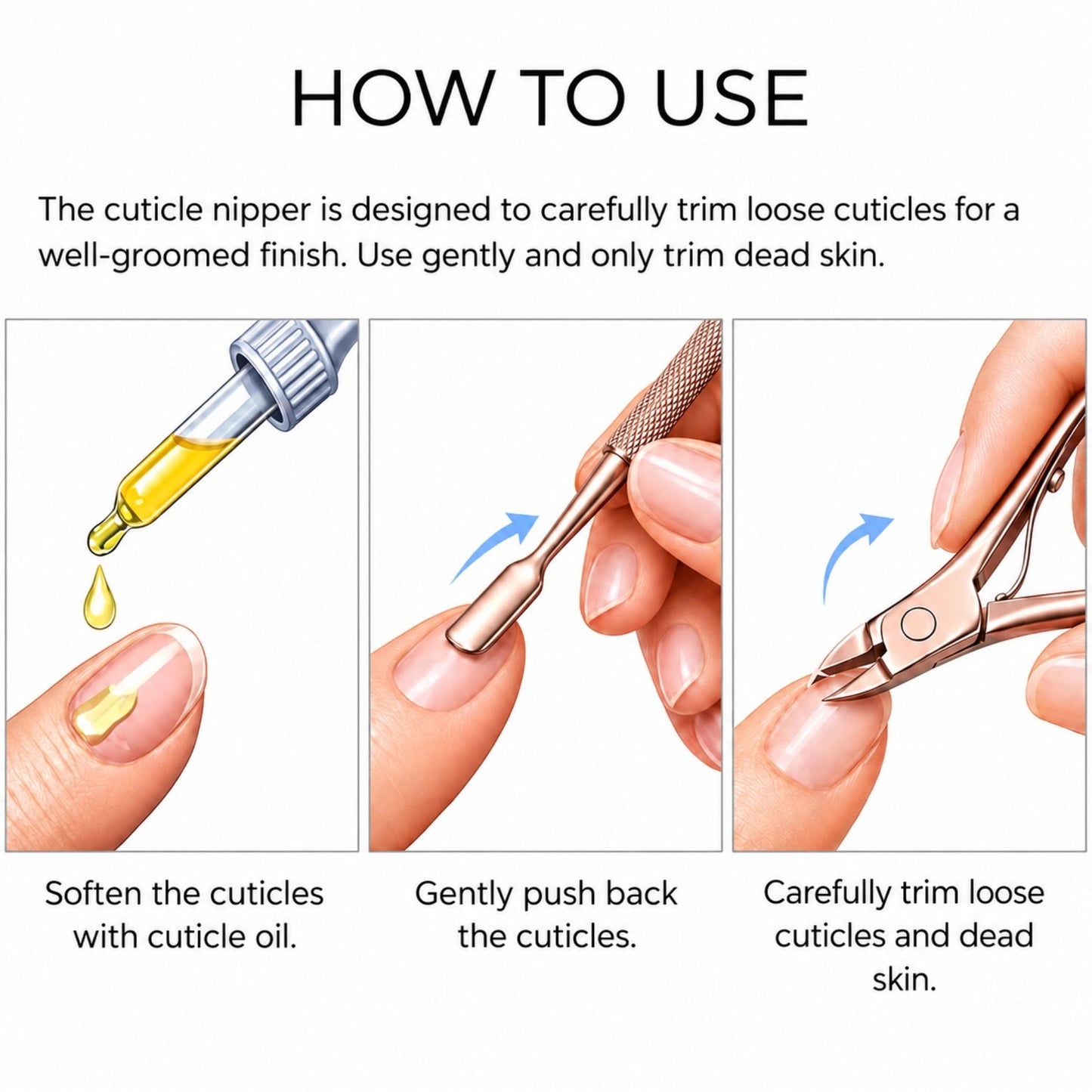 HOW TO USE

The cuticle nipper is designed to carefully trim loose cuticles for a well-groomed finish. Use gently and only trim dead skin.

Soften the cuticles with cuticle oil.

Gently push back the cuticles.

Carefully trim loose cuticles and dead skin.