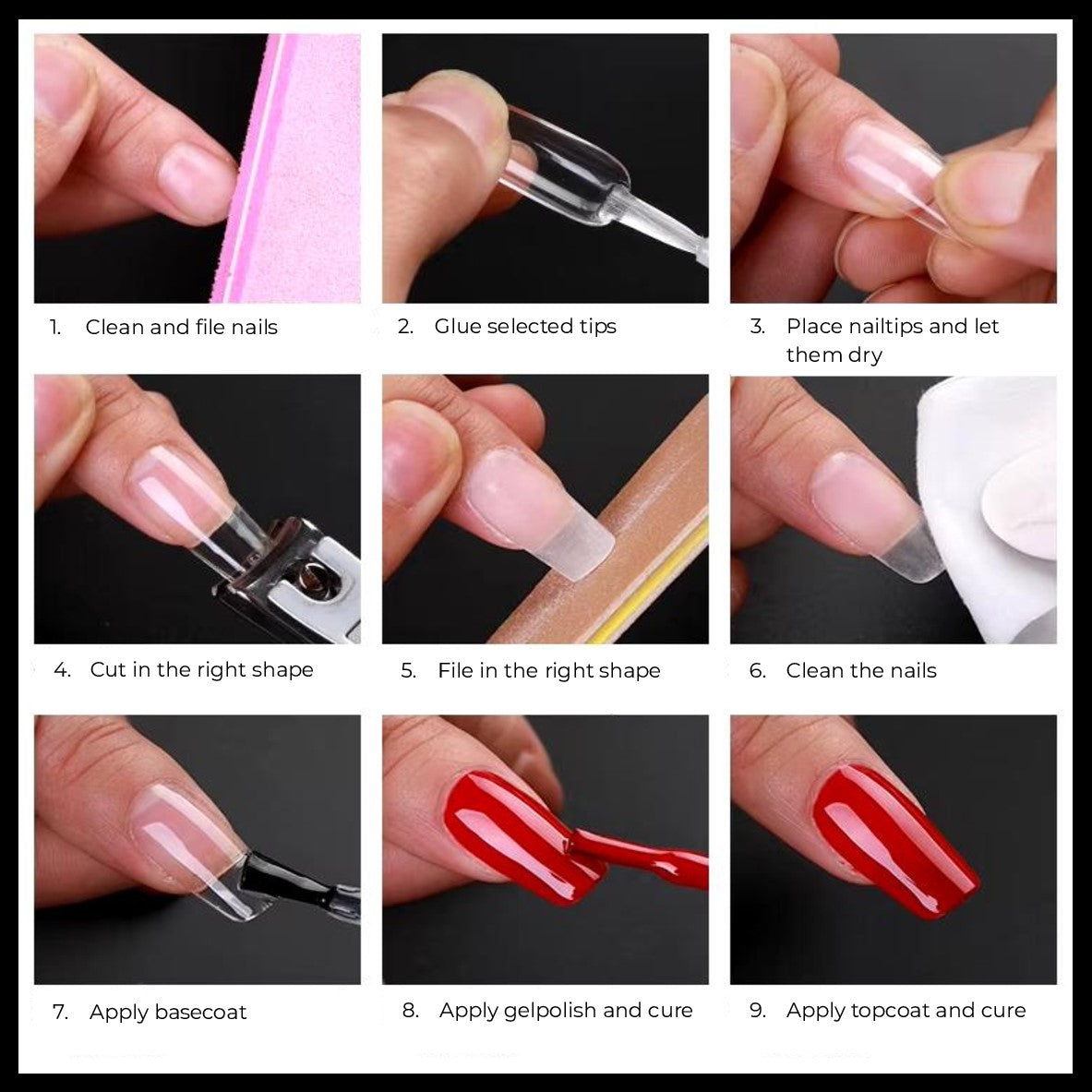 1. Clean and file nails

2. Glue selected tips

3. Place nailtips and let them dry

4. Cut in the right shape

5. File in the right shape

6. Clean the nails

7. Apply basecoat

8. Apply gelpolish and cure

9. Apply topcoat and cure