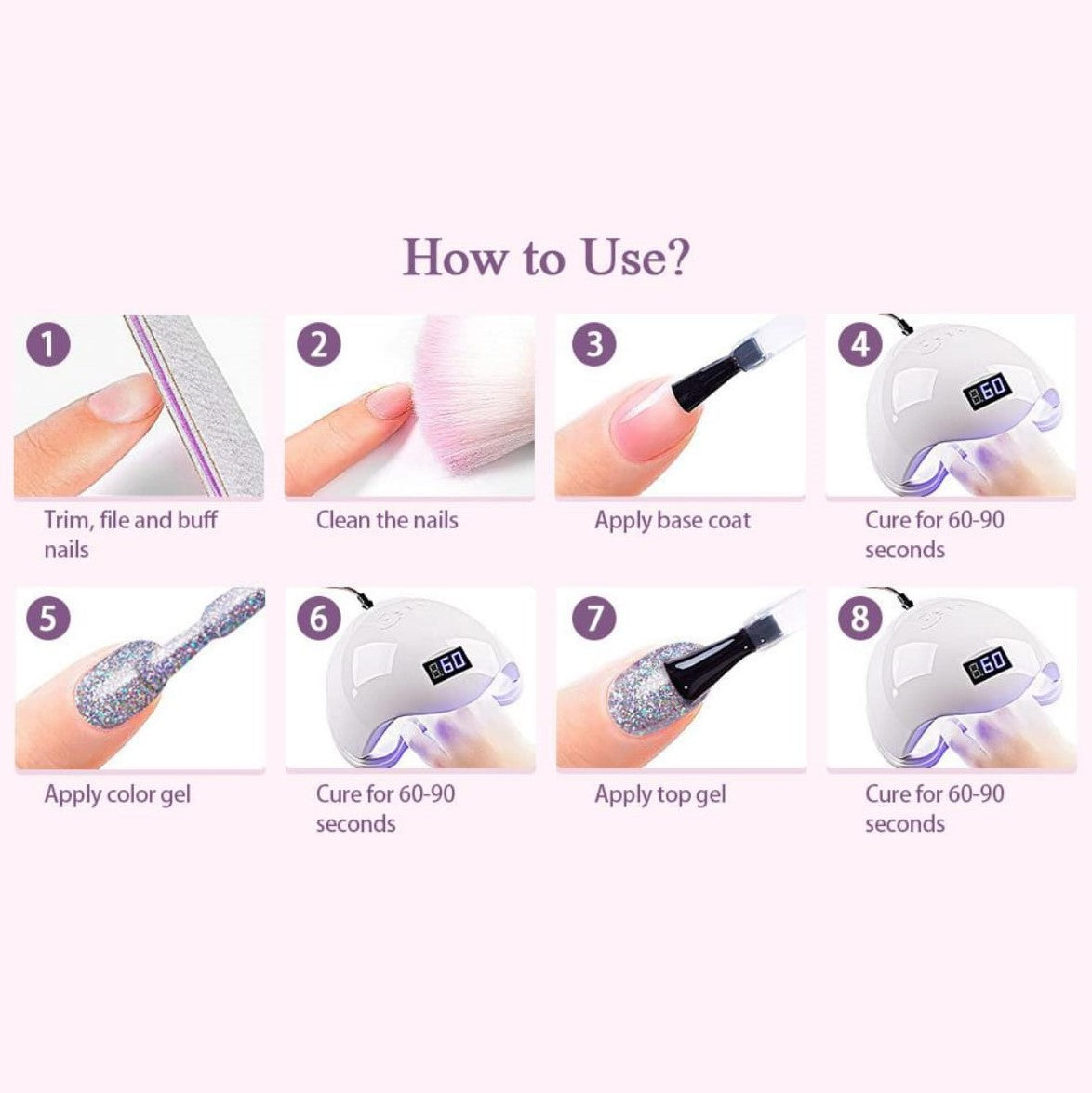 How to Use?

1
Trim, file and buff nails

2
Clean the nails

3
Apply base coat

4
60
Cure for 60-90 seconds

5
Apply color gel

6
60
Cure for 60-90 seconds

7
Apply top gel

8
60
Cure for 60-90 seconds