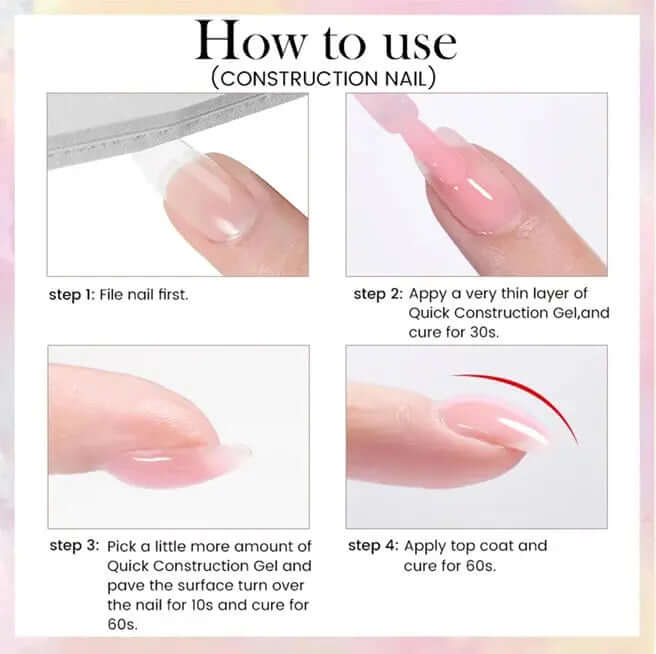 How to use
(CONSTRUCTION NAIL)

step 1: File nail first.

step 2: Appy a very thin layer of Quick Construction Gel,and cure for 30s.

step 3: Pick a little more amount of Quick Construction Gel and pave the surface turn over the nail for 10s and cure for 60s.

step 4: Apply top coat and cure for 60s.