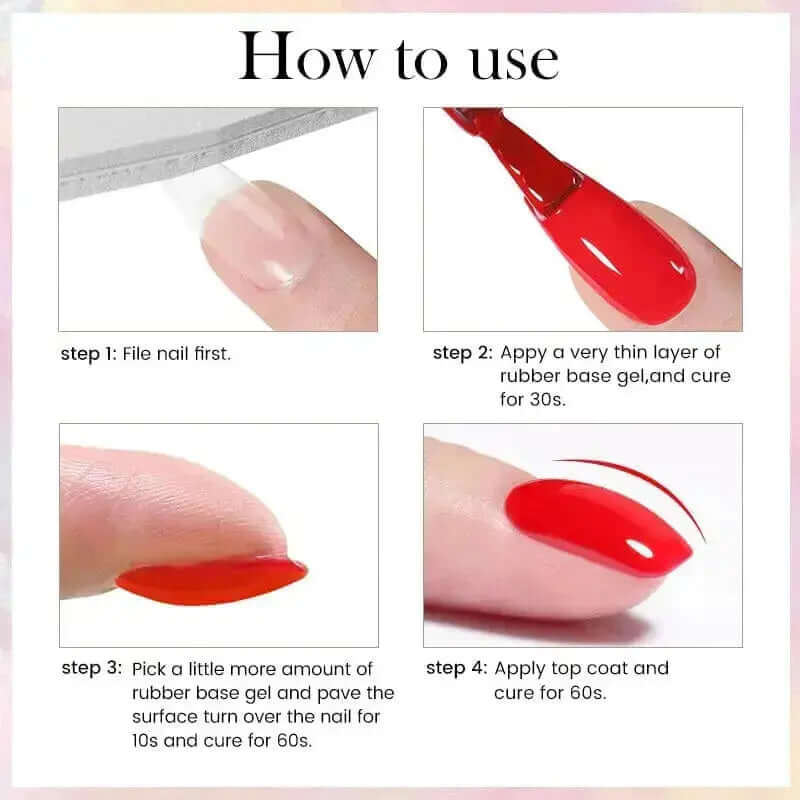 How to use

step 1: File nail first.

step 2: Appy a very thin layer of rubber base gel,and cure for 30s.

step 3: Pick a little more amount of rubber base gel and pave the surface turn over the nail for 10s and cure for 60s.

step 4: Apply top coat and cure for 60s.