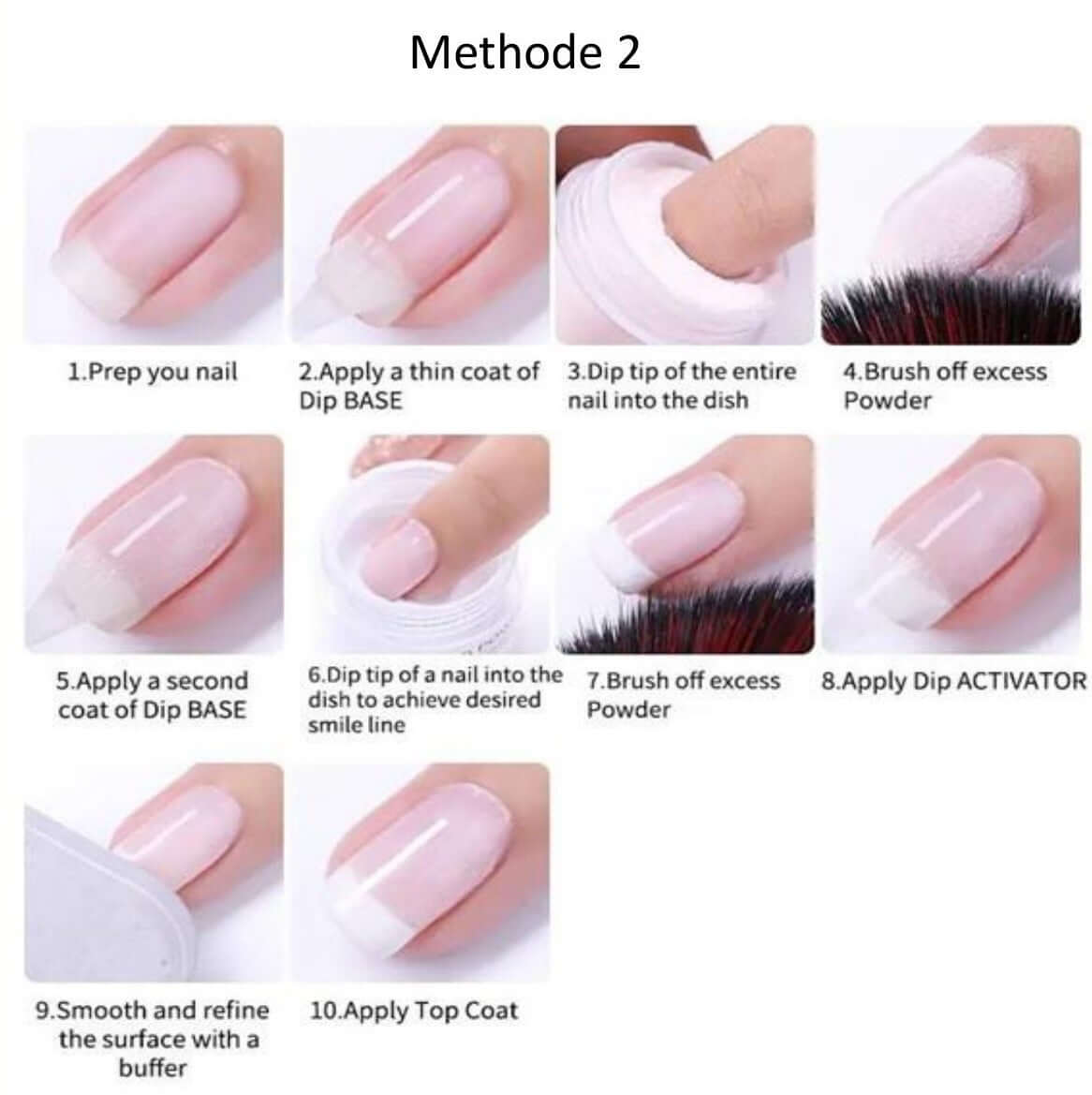 Methode 2

1.Prep you nail

2.Apply a thin coat of Dip BASE

3.Dip tip of the entire nail into the dish

4.Brush off excess Powder

5.Apply a second coat of Dip BASE

6.Dip tip of a nail into the dish to achieve desired smile line

7.Brush off excess Powder

8.Apply Dip ACTIVATOR

9.Smooth and refine the surface with a buffer

10.Apply Top Coat