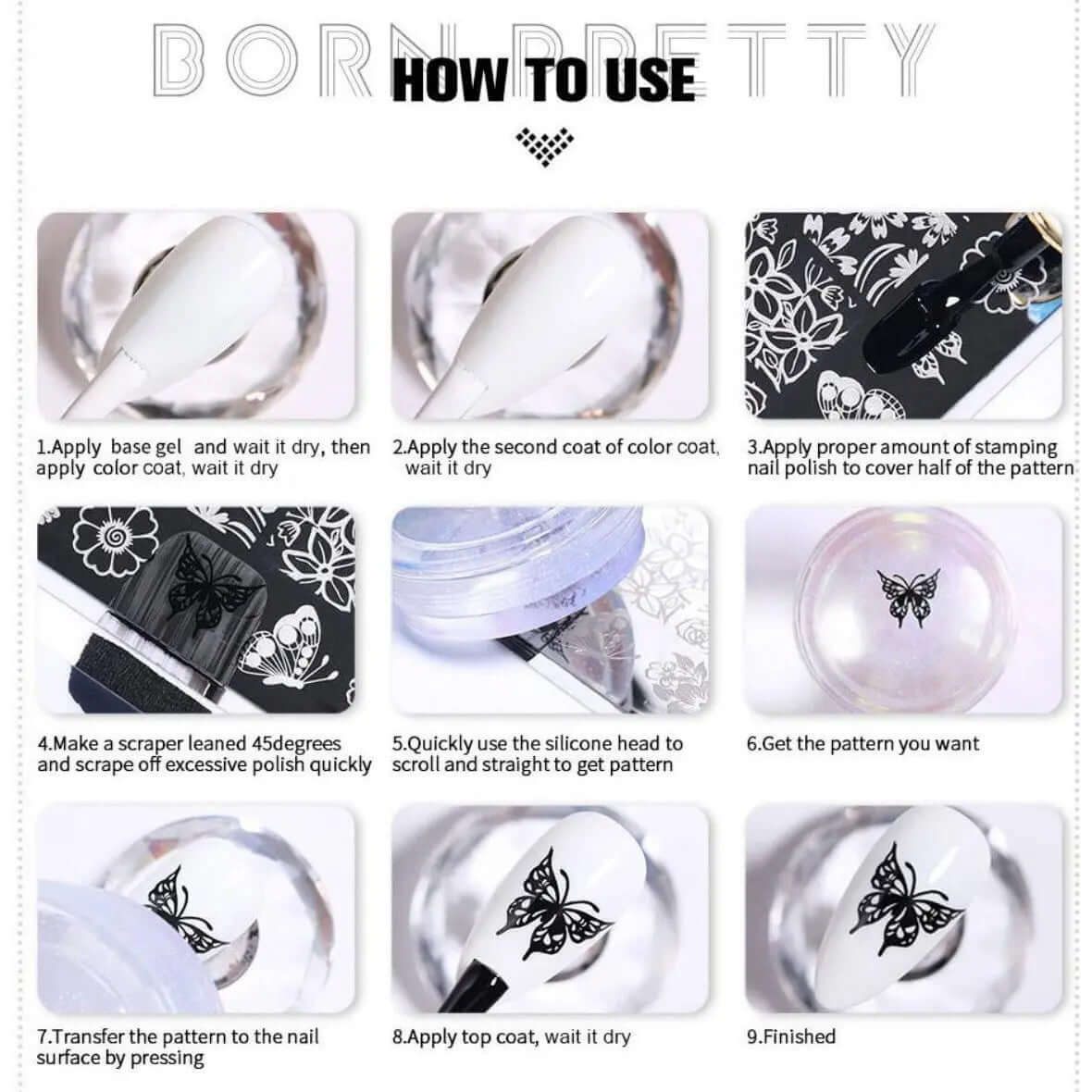 BORN PRETTY

HOW TO USE

1.Apply base gel and wait it dry, then apply color coat, wait it dry

2.Apply the second coat of color coat, wait it dry

3.Apply proper amount of stamping nail polish to cover half of the pattern

4.Make a scraper leaned 45degrees and scrape off excessive polish quickly

5.Quickly use the silicone head to scroll and straight to get pattern

6.Get the pattern you want

7.Transfer the pattern to the nail surface by pressing

8.Apply top coat, wait it dry

9.Finished