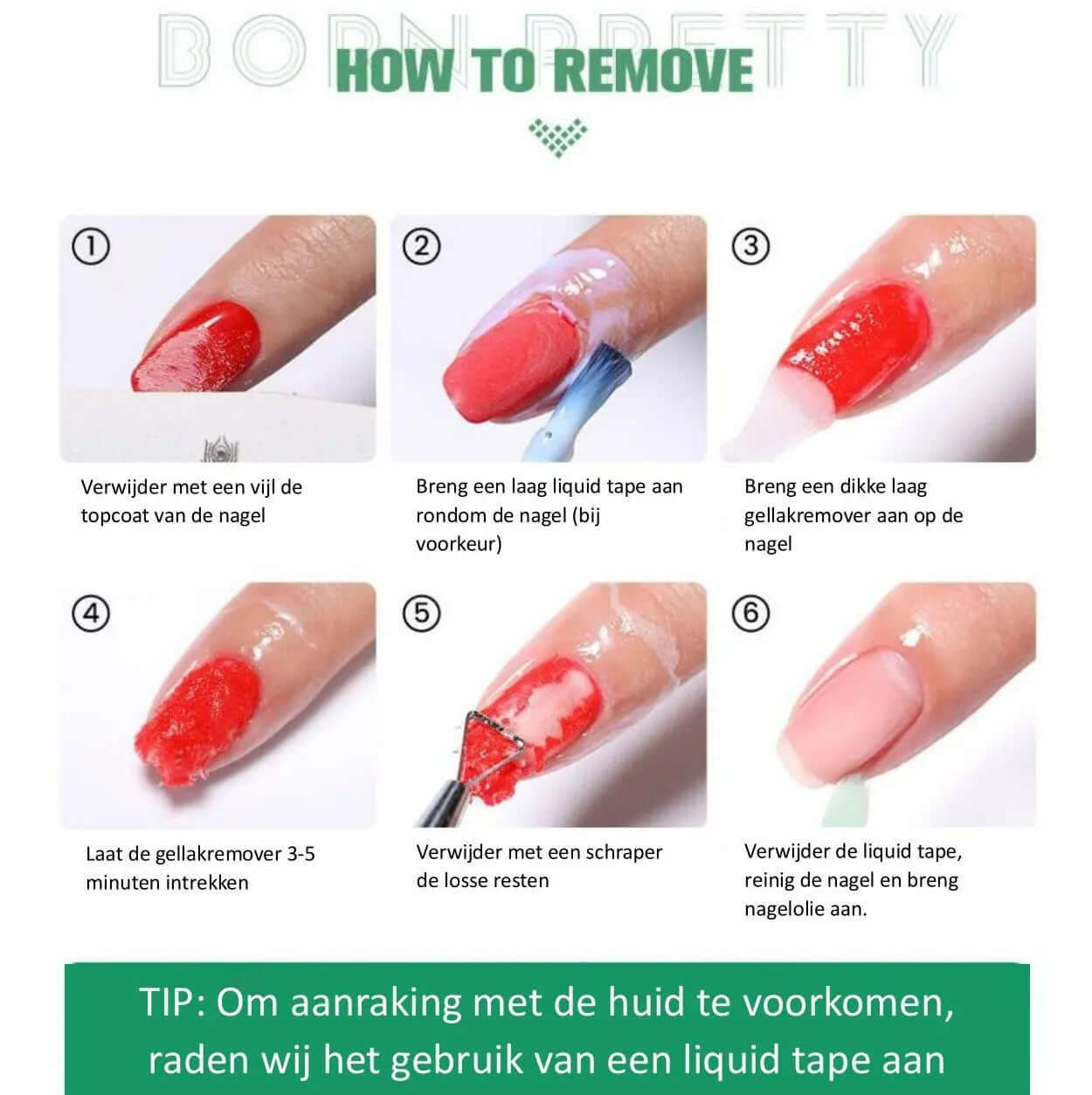 BORN PRETTY

HOW TO REMOVE

①

Verwijder met een vijl de topcoat van de nagel

②

Breng een laag liquid tape aan rondom de nagel (bij voorkeur)

③

Breng een dikke laag gellakremover aan op de nagel

④

Laat de gellakremover 3-5 minuten intrekken

⑤

Verwijder met een schraper de losse resten

⑥

Verwijder de liquid tape, reinig de nagel en breng nagelolie aan.

TIP: Om aanraking met de huid te voorkomen, raden wij het gebruik van een liquid tape aan