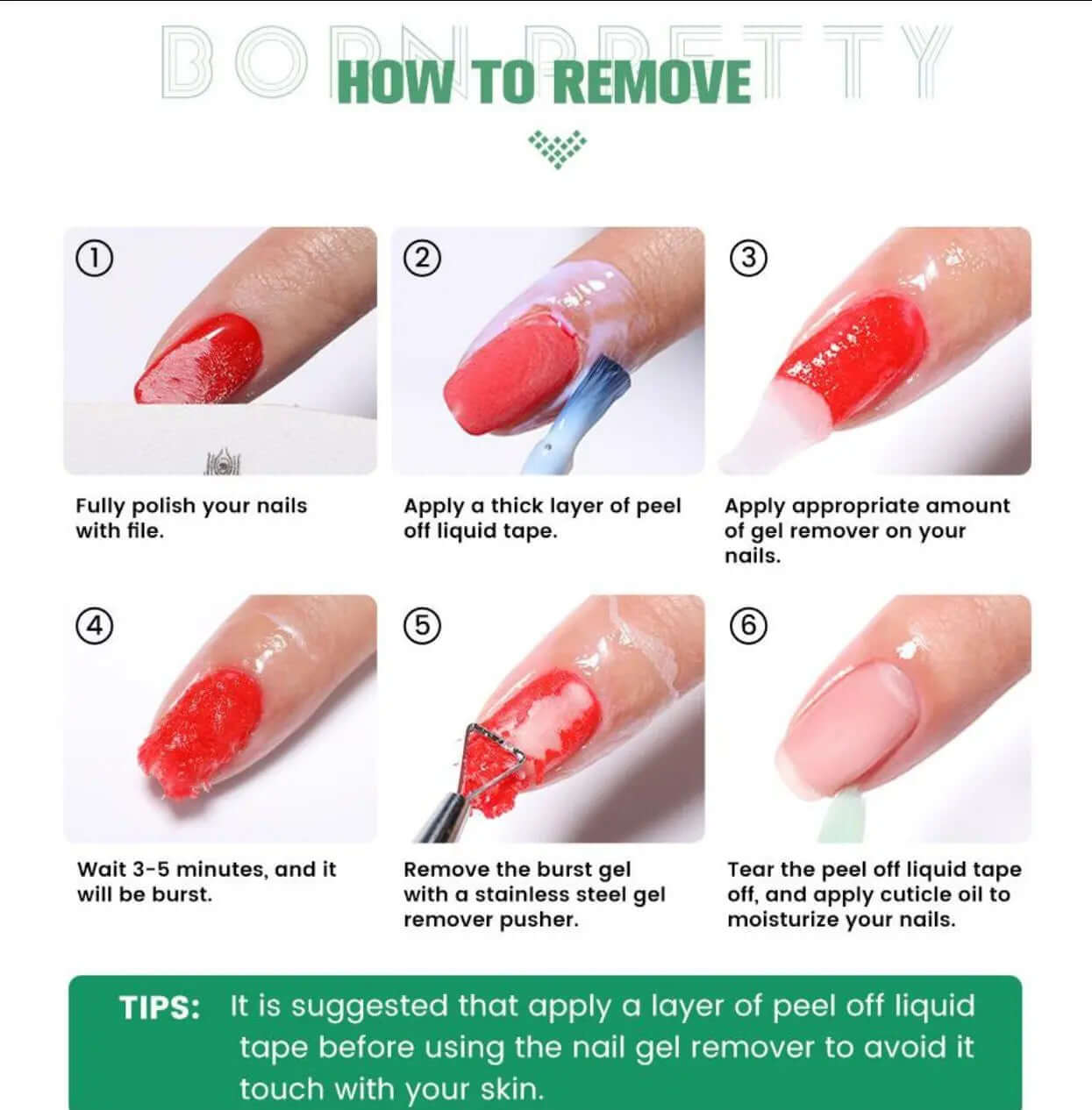 BORN PRETTY
HOW TO REMOVE

①
Fully polish your nails with file.

②
Apply a thick layer of peel off liquid tape.

③
Apply appropriate amount of gel remover on your nails.

④
Wait 3-5 minutes, and it will be burst.

⑤
Remove the burst gel with a stainless steel gel remover pusher.

⑥
Tear the peel off liquid tape off, and apply cuticle oil to moisturize your nails.

TIPS: It is suggested that apply a layer of peel off liquid tape before using the nail gel remover to avoid it touch with your skin.