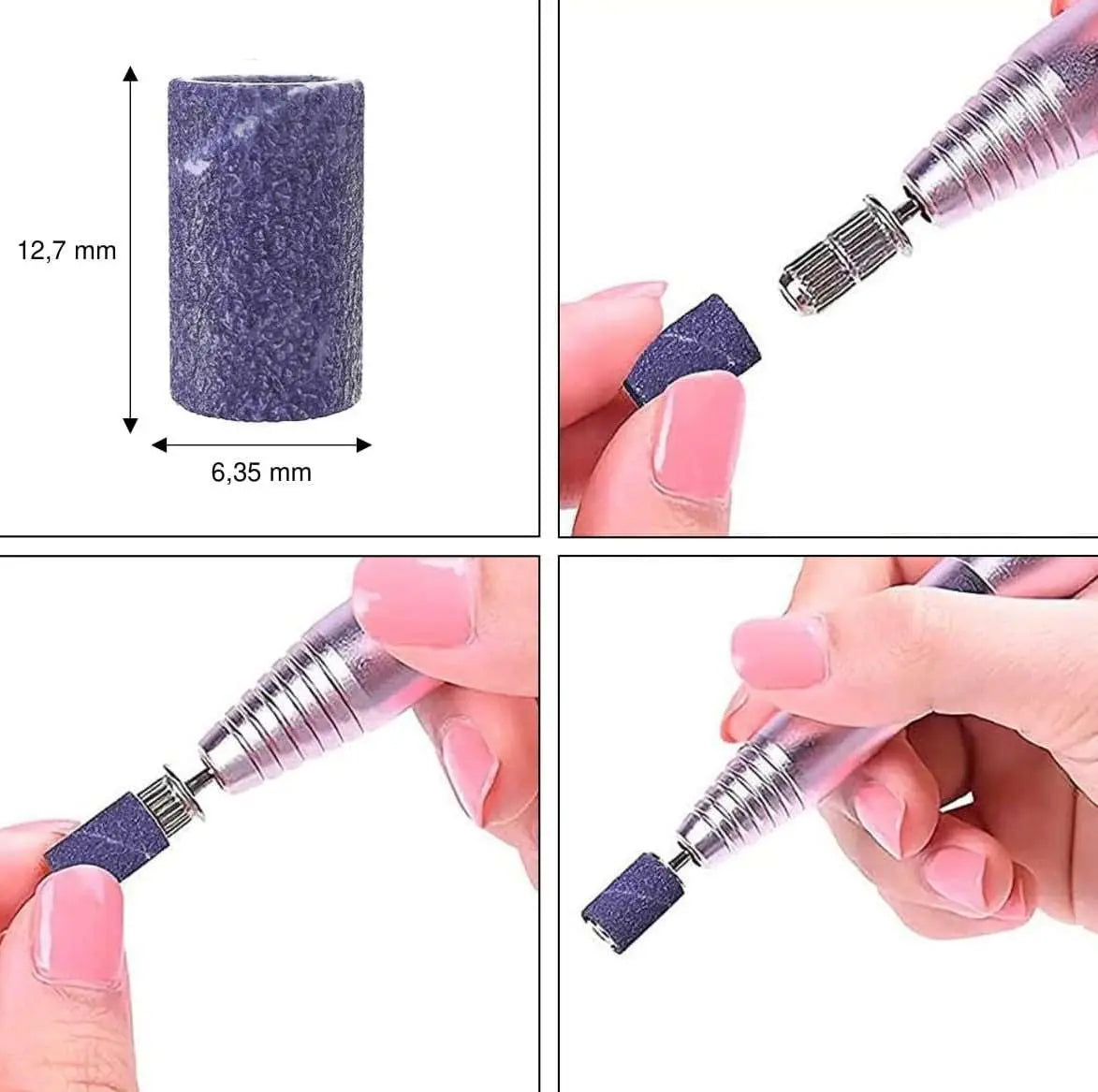 12,7 mm

6,35 mm