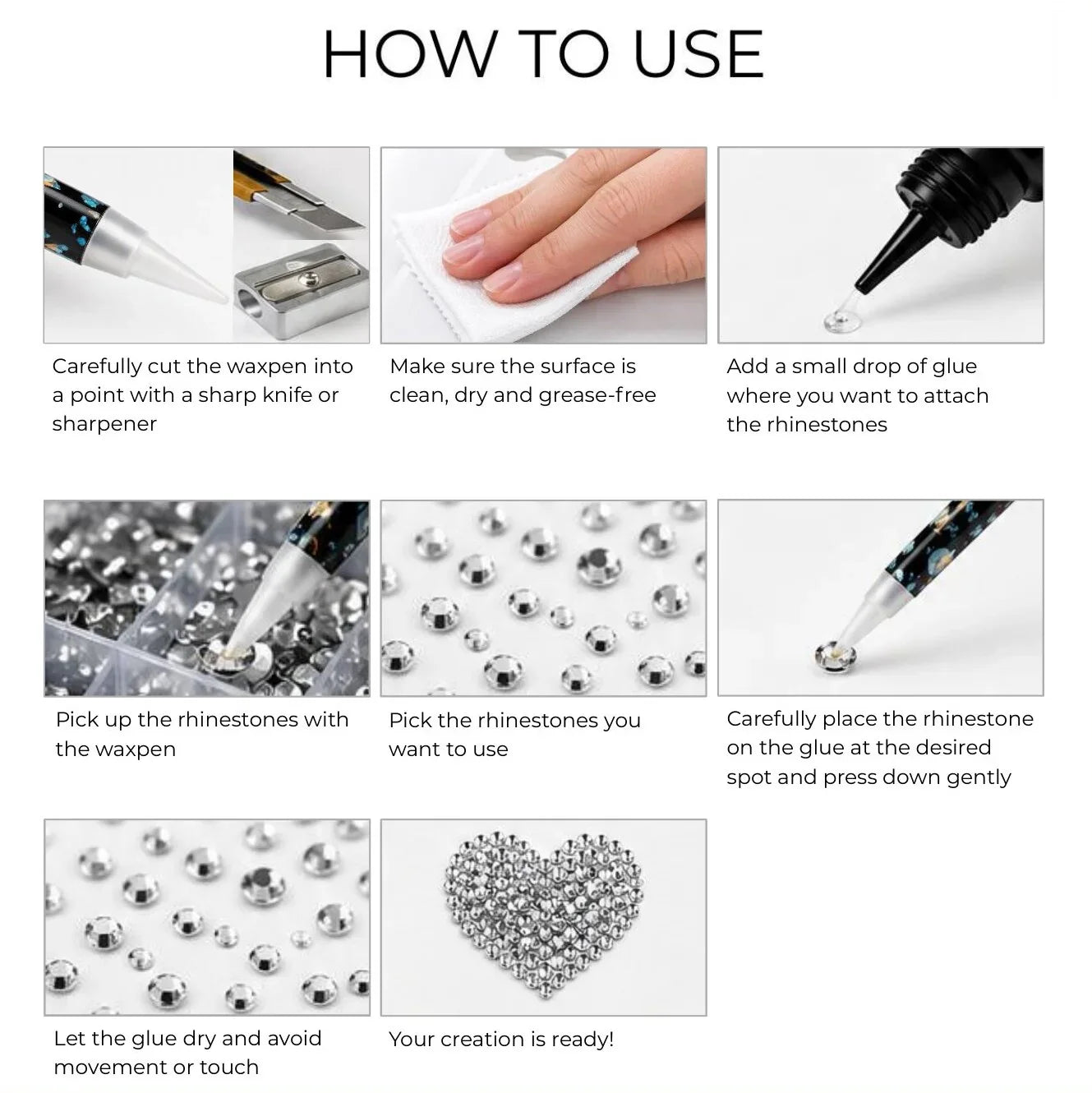 HOW TO USE

Carefully cut the waxpen into a point with a sharp knife or sharpener

Make sure the surface is clean, dry and grease-free

Add a small drop of glue where you want to attach the rhinestones

Pick up the rhinestones with the waxpen

Pick the rhinestones you want to use

Carefully place the rhinestone on the glue at the desired spot and press down gently

Let the glue dry and avoid movement or touch

Your creation is ready!