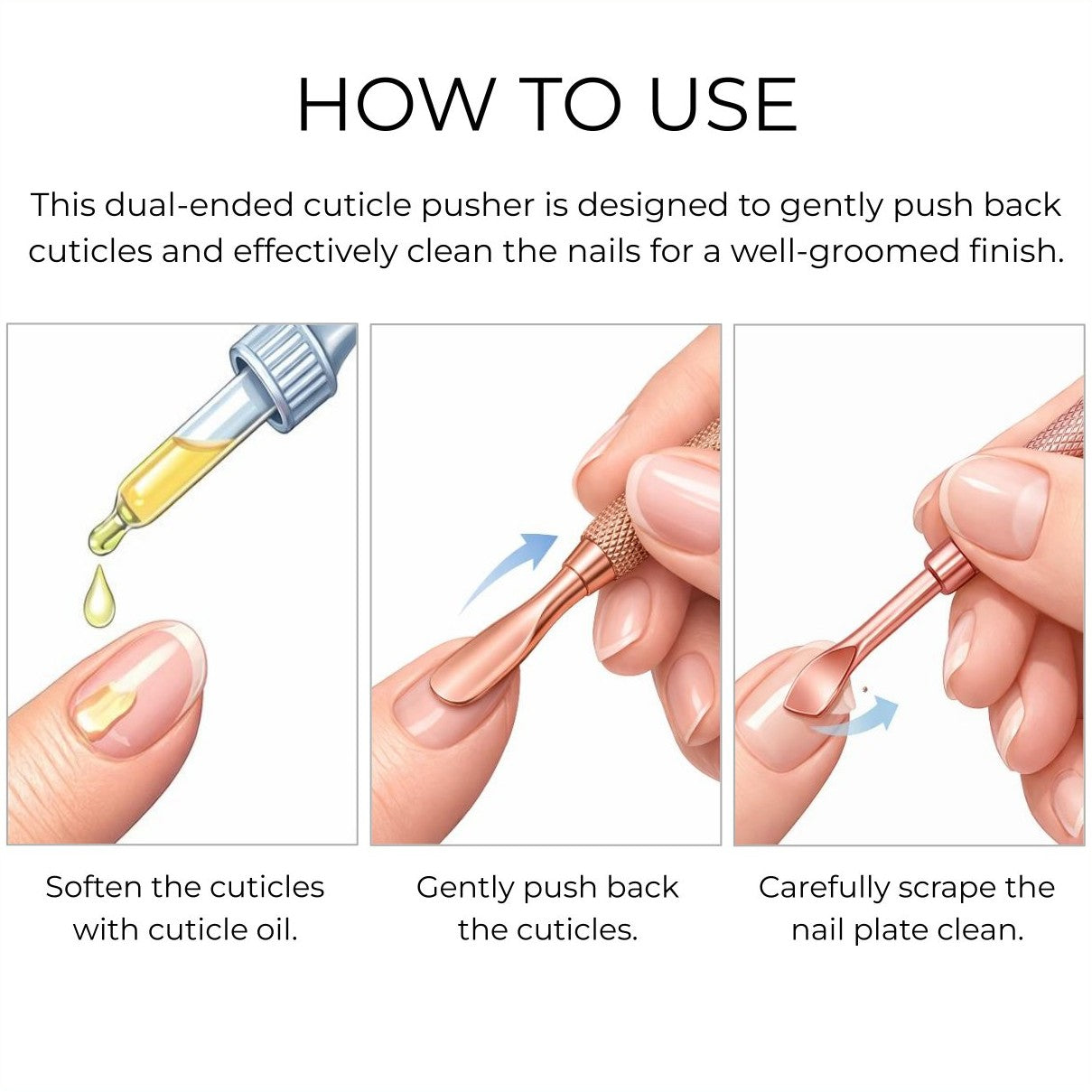 HOW TO USE

This dual-ended cuticle pusher is designed to gently push back cuticles and effectively clean the nails for a well-groomed finish.

Soften the cuticles with cuticle oil.

Gently push back the cuticles.

Carefully scrape the nail plate clean.