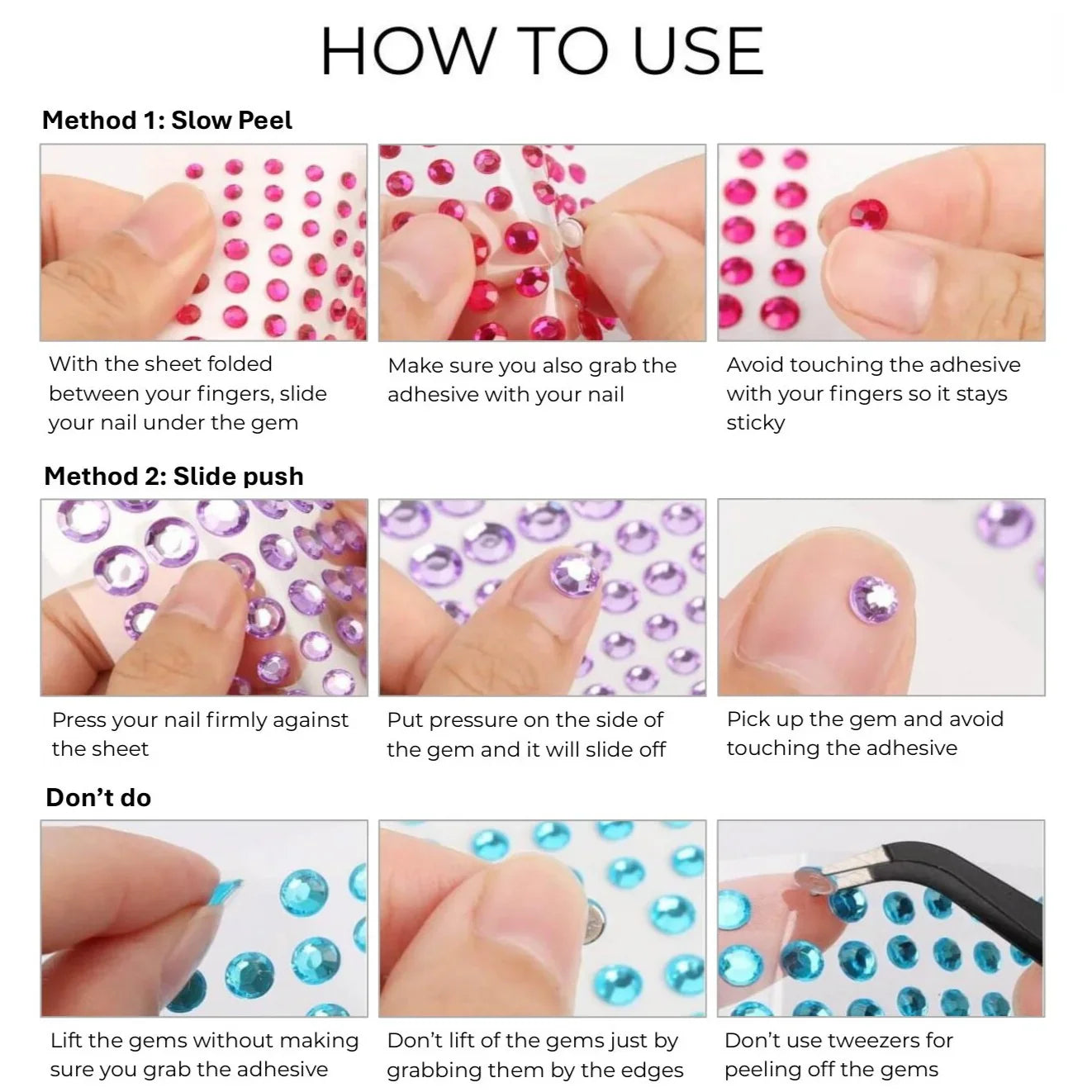 HOW TO USE

Method 1: Slow Peel

With the sheet folded between your fingers, slide your nail under the gem

Make sure you also grab the adhesive with your nail

Avoid touching the adhesive with your fingers so it stays sticky

Method 2: Slide push

Press your nail firmly against the sheet

Put pressure on the side of the gem and it will slide off

Pick up the gem and avoid touching the adhesive

Don't do

Lift the gems without making sure you grab the adhesive

Don't lift of the gems just by grabbing them by the edges

Don't use tweezers for peeling off the gems