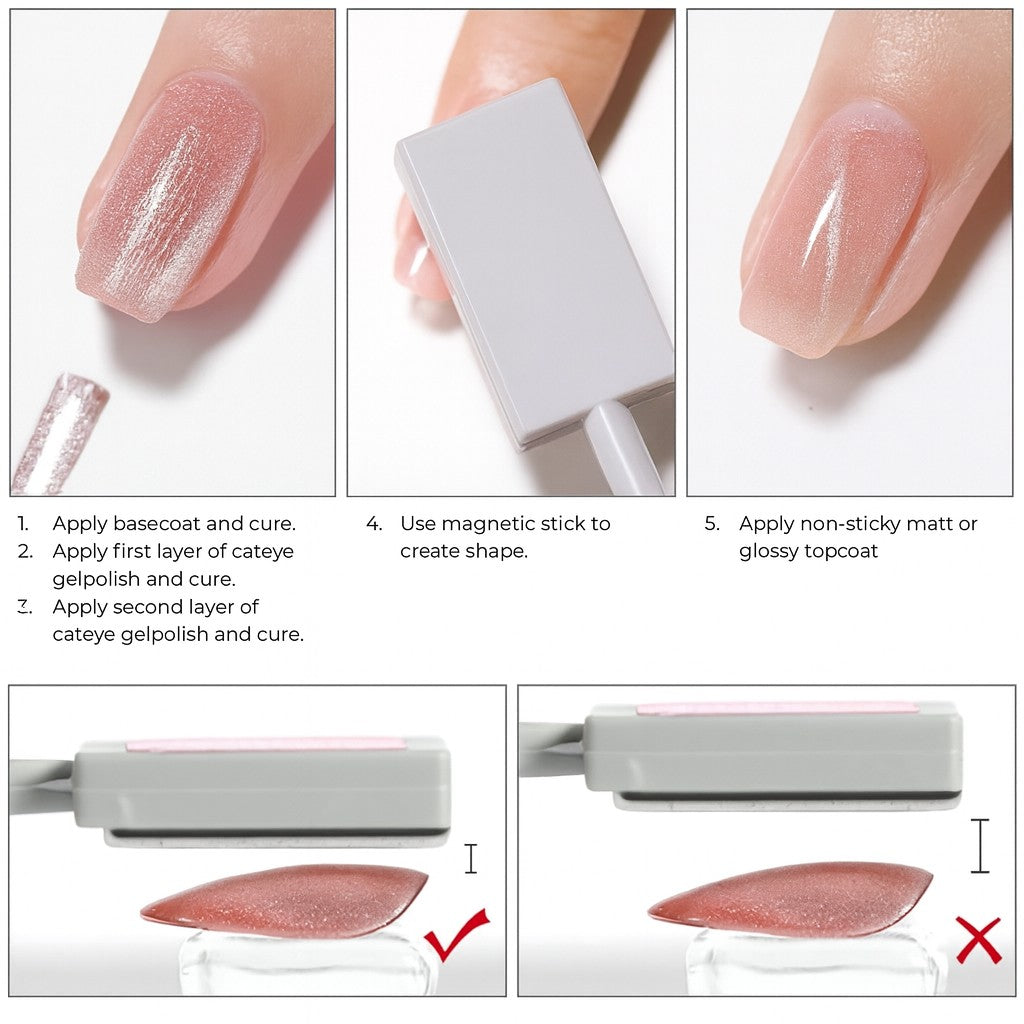 1. Apply basecoat and cure.
2. Apply first layer of cateye gelpolish and cure.
3. Apply second layer of cateye gelpolish and cure.

4. Use magnetic stick to create shape.

5. Apply non-sticky matt or glossy topcoat