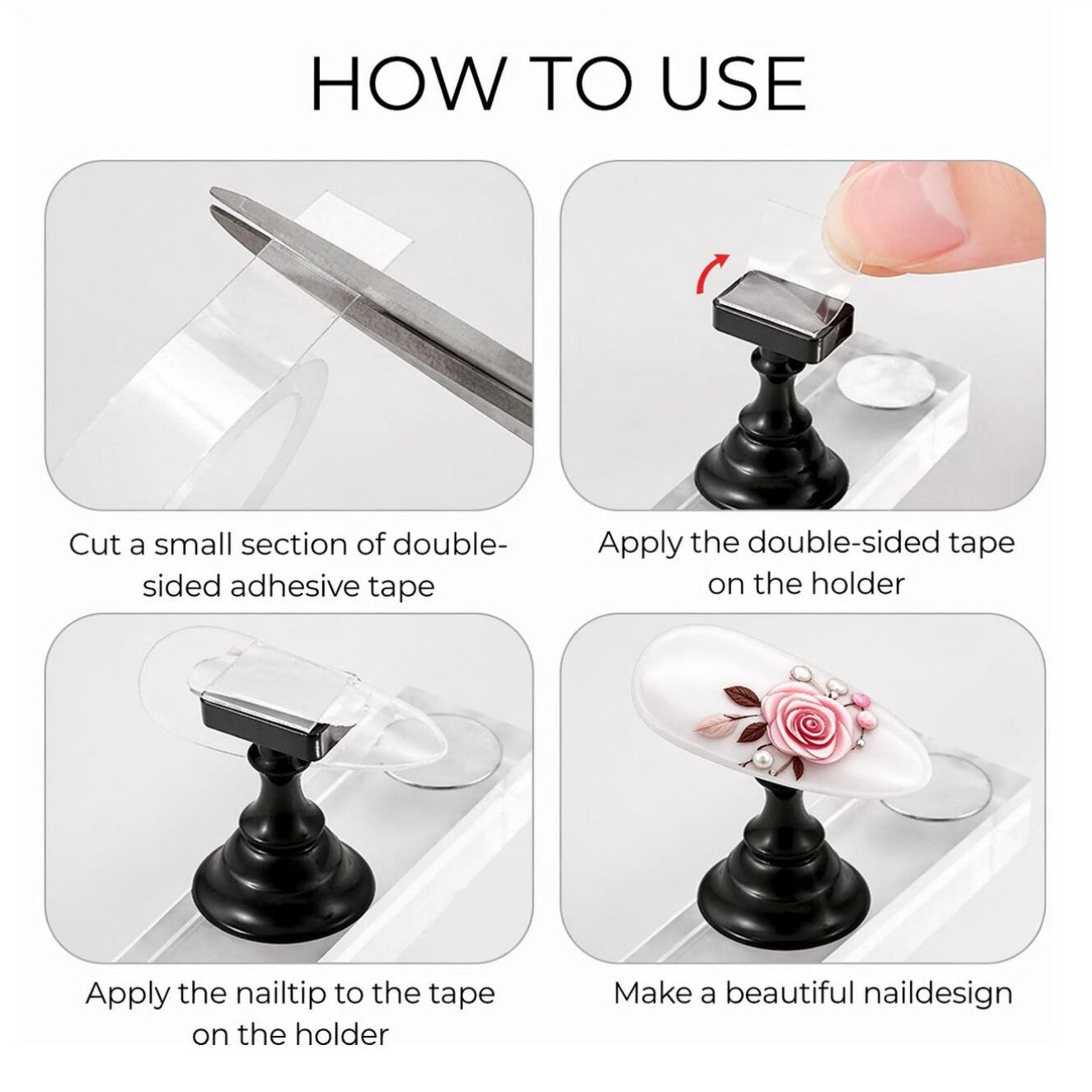 HOW TO USE

Cut a small section of double-sided adhesive tape

Apply the double-sided tape on the holder

Apply the nailtip to the tape on the holder

Make a beautiful naildesign