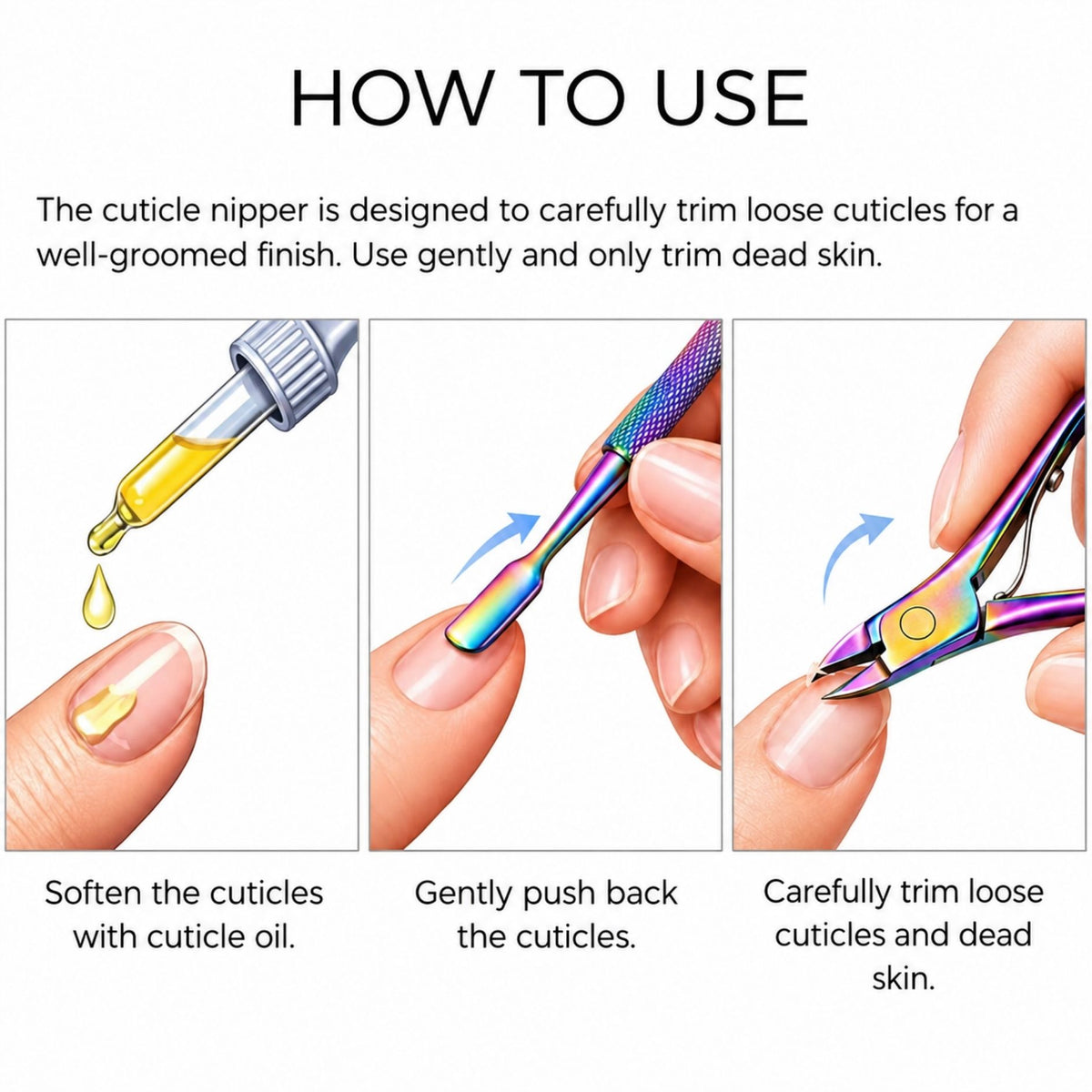 HOW TO USE

The cuticle nipper is designed to carefully trim loose cuticles for a well-groomed finish. Use gently and only trim dead skin.

Soften the cuticles with cuticle oil.

Gently push back the cuticles.

Carefully trim loose cuticles and dead skin.